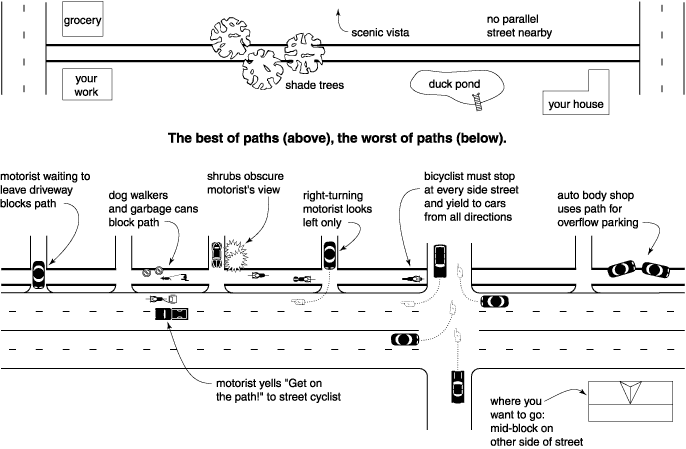 grocery

scenic vista

no parallel street nearby

your work

shade trees

duck pond

your house

The best of paths (above), the worst of paths (below).

motorist waiting to leave driveway blocks path

dog walkers and garbage cans block path

shrubs obscure motorist's view

right-turning motorist looks left only

bicyclist must stop at every side street and yield to cars from all directions

auto body shop uses path for overflow parking

motorist yells "Get on the path!" to street cyclist

where you want to go: mid-block on other side of street